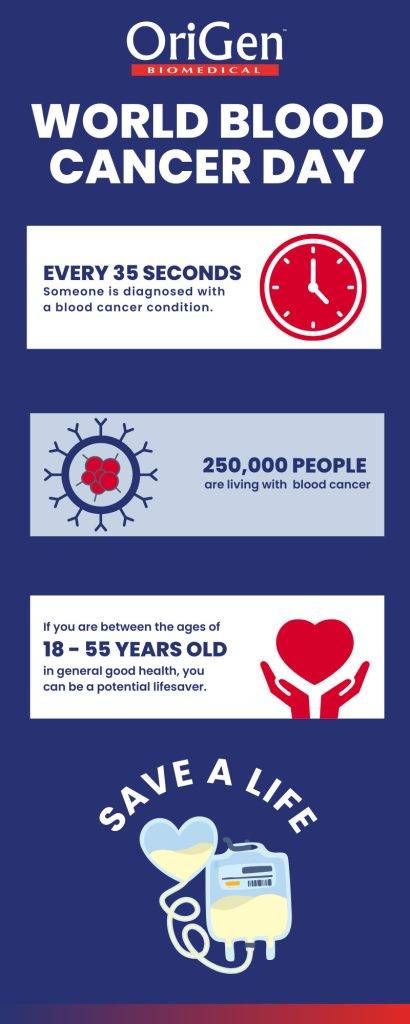 OriGen™
BIOMEDICAL

WORLD BLOOD CANCER DAY

EVERY 35 SECONDS
Someone is diagnosed with a blood cancer condition.

250,000 PEOPLE
are living with blood cancer

If you are between the ages of
18 - 55 YEARS OLD
in general good health, you can be a potential lifesaver.

SAVE A LIFE