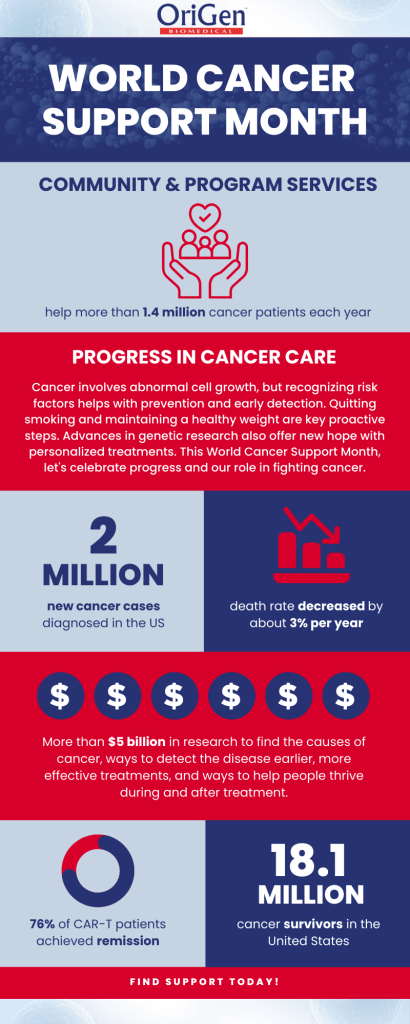 OriGen
BIOMEDICAL

WORLD CANCER SUPPORT MONTH

COMMUNITY & PROGRAM SERVICES

help more than 1.4 million cancer patients each year

PROGRESS IN CANCER CARE

Cancer involves abnormal cell growth, but recognizing risk factors helps with prevention and early detection. Quitting smoking and maintaining a healthy weight are key proactive steps. Advances in genetic research also offer new hope with personalized treatments. This World Cancer Support Month, let's celebrate progress and our role in fighting cancer.

2 MILLION

new cancer cases diagnosed in the US

death rate decreased by about 3% per year

$ $ $ $ $ $

More than $5 billion in research to find the causes of cancer, ways to detect the disease earlier, more effective treatments, and ways to help people thrive during and after treatment.

76% of CAR-T patients achieved remission

18.1 MILLION

cancer survivors in the United States

FIND SUPPORT TODAY!