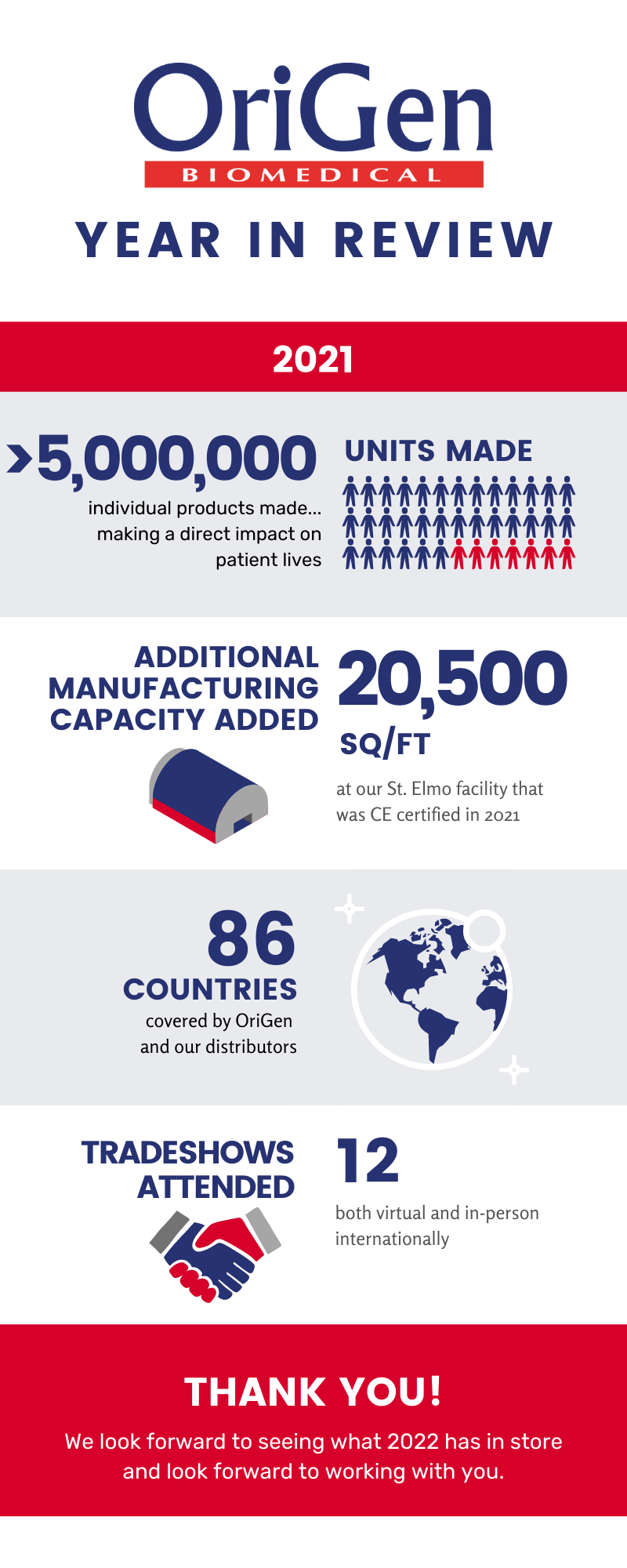 OriGen
BIOMEDICAL

YEAR IN REVIEW

2021

>5,000,000
individual products made... making a direct impact on patient lives

UNITS MADE

ADDITIONAL MANUFACTURING CAPACITY ADDED

20,500
SQ/FT
at our St. Elmo facility that was CE certified in 2021

86
COUNTRIES
covered by OriGen and our distributors

TRADESHOWS ATTENDED

12
both virtual and in-person internationally

THANK YOU!
We look forward to seeing what 2022 has in store and look forward to working with you.